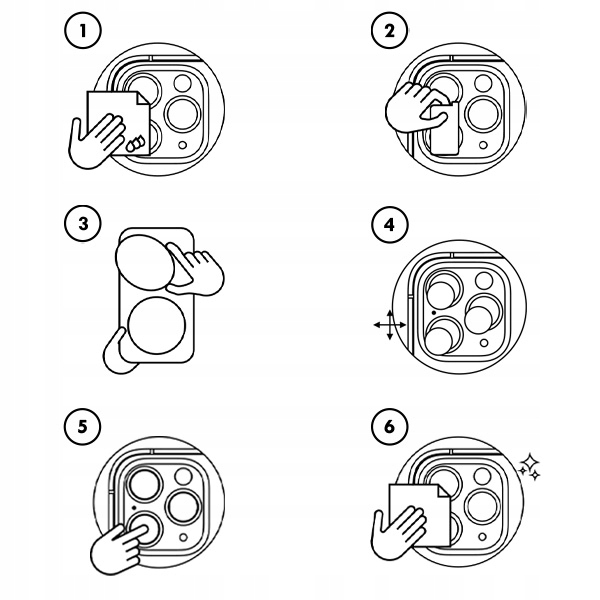 1

2

3

4

5

6