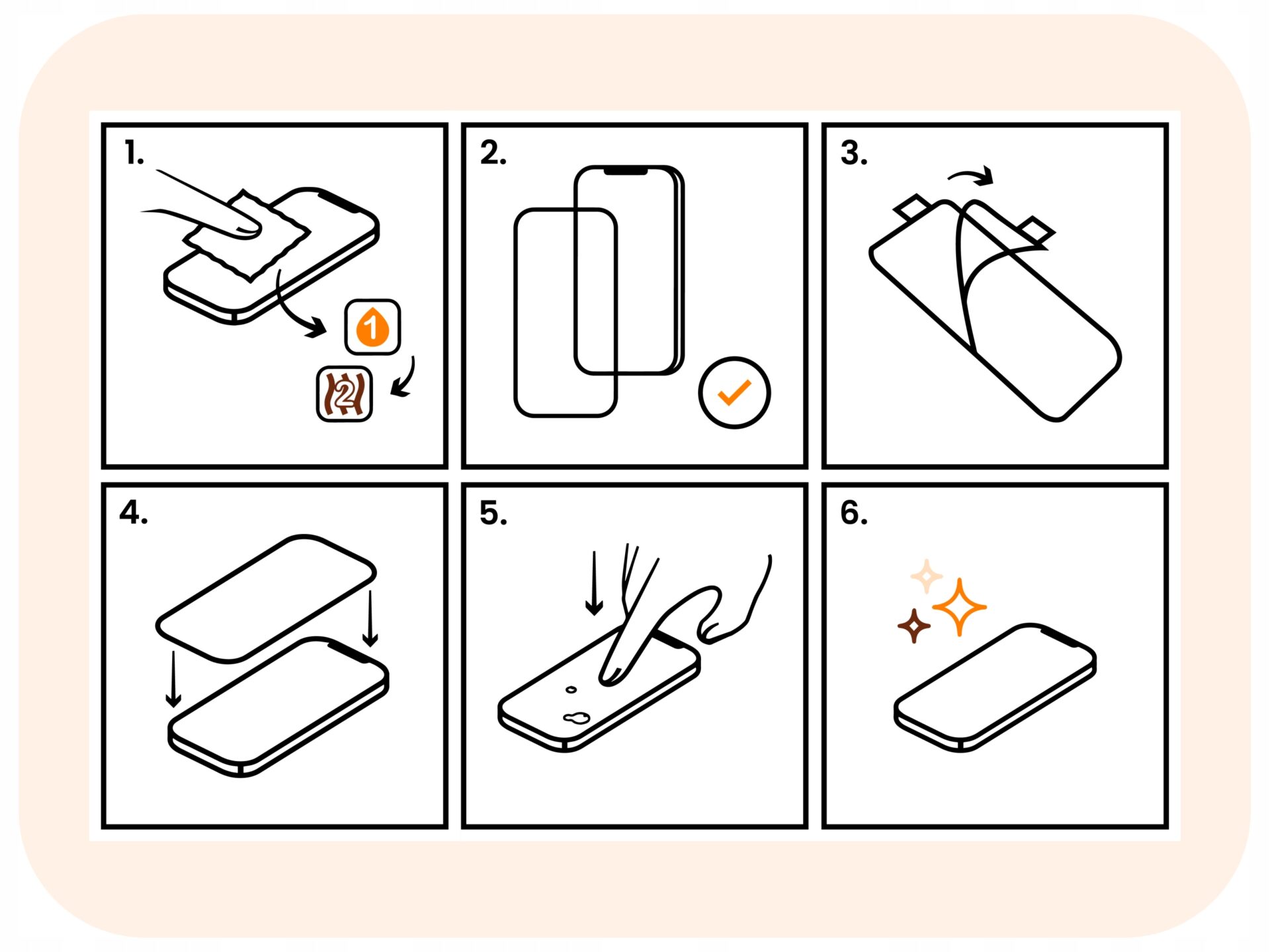 1.

1

2

2.

3.

4.

5.

6.